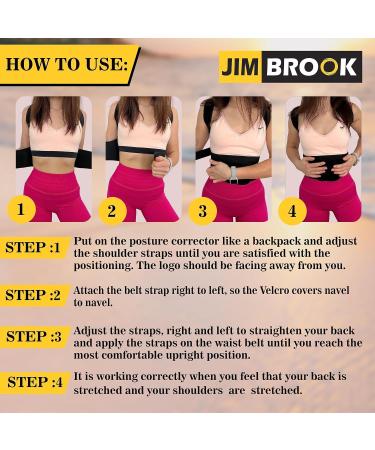 HOW TO USE:

JIM BROOK

1

2

3

4

STEP :1 Put on the posture corrector like a backpack and adjust the shoulder straps until you are satisfied with the positioning. The logo should be facing away from you.

STEP :2 Attach the belt strap right to left, so the Velcro covers navel to navel.

STEP :3 Adjust the straps, right and left to straighten your back and apply the straps on the waist belt until you reach the most comfortable upright position.

STEP :4 It is working correctly when you feel that your back is stretched and your shoulders are stretched.