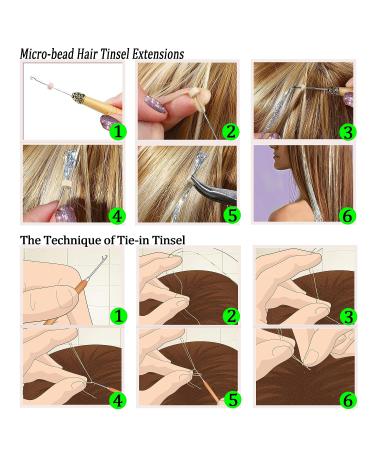 Micro-bead Hair Tinsel Extensions

1

2

3

4

5

6

The Technique of Tie-in Tinsel

1

2

3

4

5

6