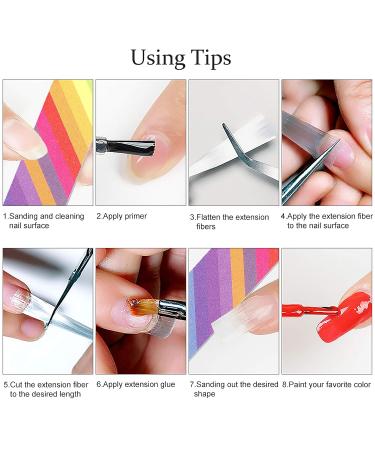 Using Tips

1.Sanding and cleaning nail surface

2.Apply primer

3.Flatten the extension fibers

4.Apply the extension fiber to the nail surface

5.Cut the extension fiber to the desired length

6.Apply extension glue

7.Sanding out the desired shape

8.Paint your favorite color