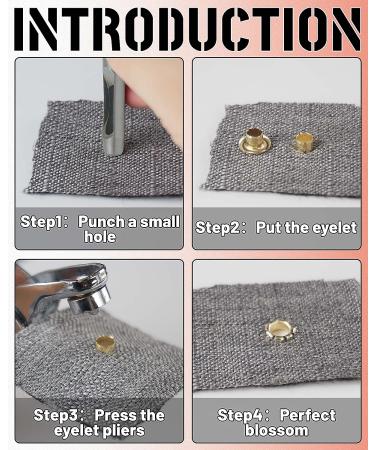 INTRODUCTION

Step1: Punch a small hole

Step2: Put the eyelet

Step3: Press the eyelet pliers

Step4: Perfect blossom