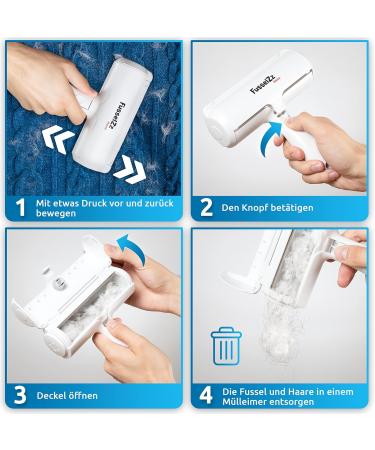 FusselZz

1 Mit etwas Druck vor und zurück bewegen

FusselZz

2 Den Knopf betätigen

3 Deckel öffnen

4 Die Fussel und Haare in einem Mülleimer entsorgen