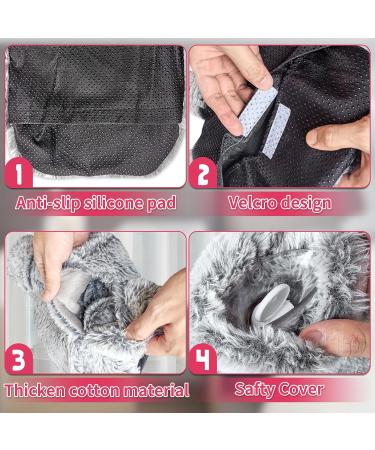 1
Anti-slip silicone pad

2
Velcro design

3
Thicken cotton material

4
Safty Cover