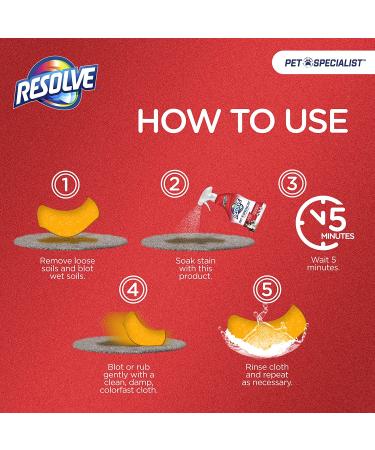 RESOLVE

PET SPECIALIST™

HOW TO USE

1

Remove loose soils and blot wet soils.

2

Soak stain with this product.

3

5 MINUTES

Wait 5 minutes.

4

Blot or rub gently with a clean, damp, colorfast cloth.

5

Rinse cloth and repeat as necessary.