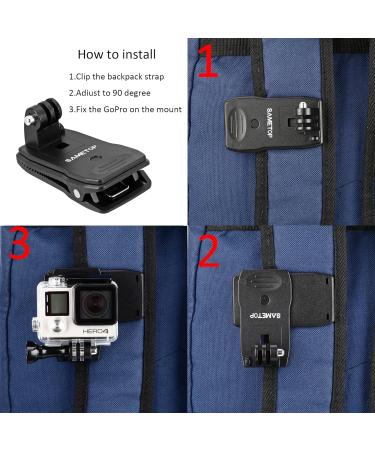 How to install

1.Clip the backpack strap

2.Adiust to 90 degree

3.Fix the GoPro on the mount

SAMETOP

1

SAMETOP

3

HERO4

2

SAMETOP