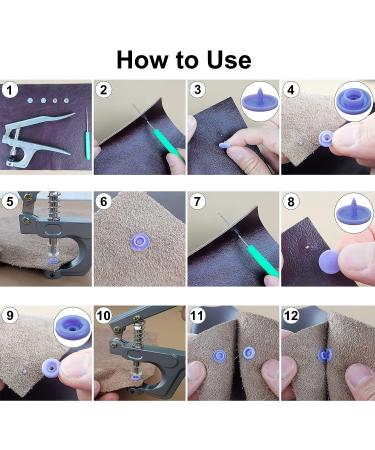 How to Use

1

2

3

4

5

6

7

8

9

10

11

12