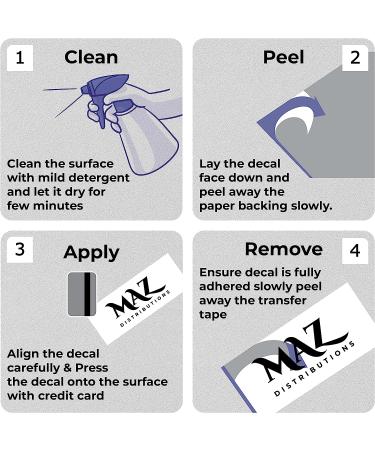 1 Clean

Clean the surface with mild detergent and let it dry for few minutes

Peel 2

Lay the decal face down and peel away the paper backing slowly.

3 Apply

MAZ DISTRIBUTIONS

Align the decal carefully & Press the decal onto the surface with credit card

Remove 4

Ensure decal is fully adhered slowly peel away the transfer tape

MAZ DISTRIBUTIONS