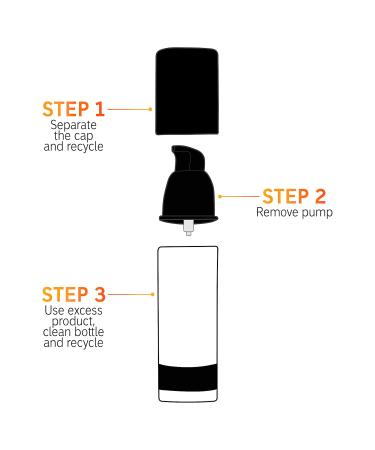 STEP 1
Separate the cap and recycle

STEP 2
Remove pump

STEP 3
Use excess product, clean bottle and recycle