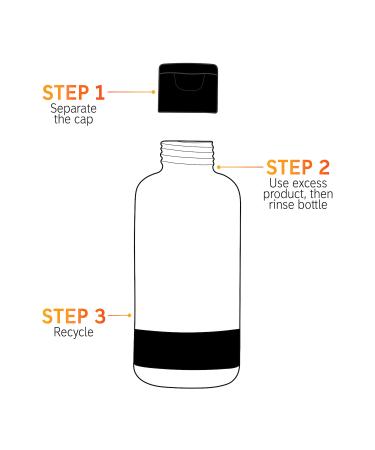 STEP 1
Separate the cap

STEP 2
Use excess product, then rinse bottle

STEP 3
Recycle