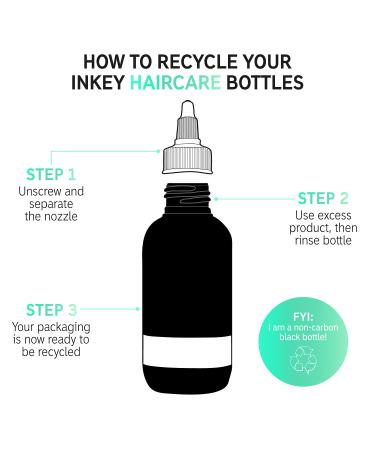 HOW TO RECYCLE YOUR INKEY HAIRCARE BOTTLES

STEP 1
Unscrew and separate the nozzle

STEP 2
Use excess product, then rinse bottle

STEP 3
Your packaging is now ready to be recycled

FYI:
I am a non-carbon black bottle!