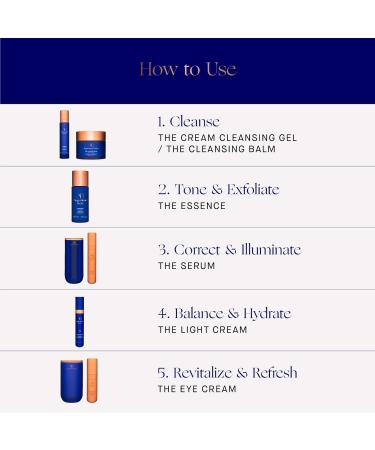 How to Use

1. Cleanse
THE CREAM CLEANSING GEL / THE CLEANSING BALM

2. Tone & Exfoliate
THE ESSENCE

3. Correct & Illuminate
THE SERUM

4. Balance & Hydrate
THE LIGHT CREAM

5. Revitalize & Refresh
THE EYE CREAM