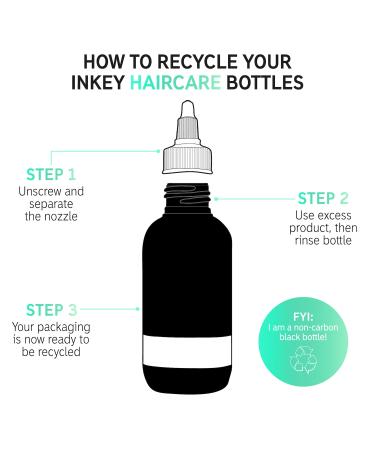 HOW TO RECYCLE YOUR INKEY HAIRCARE BOTTLES

STEP 1
Unscrew and separate the nozzle

STEP 2
Use excess product, then rinse bottle

STEP 3
Your packaging is now ready to be recycled

FYI:
I am a non-carbon black bottle!