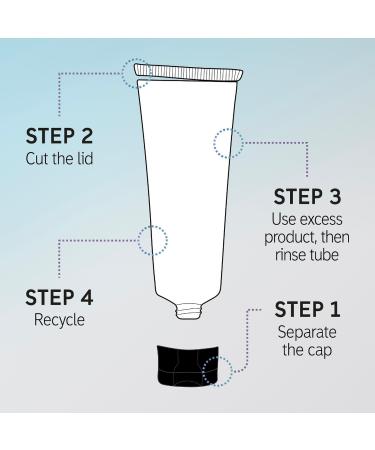 STEP 2
Cut the lid

STEP 3
Use excess product, then rinse tube

STEP 4
Recycle

STEP 1
Separate the cap