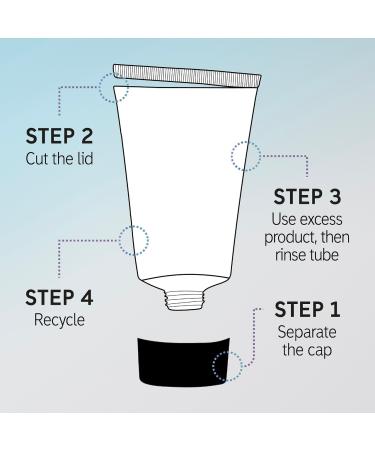 STEP 2
Cut the lid

STEP 3
Use excess product, then rinse tube

STEP 4
Recycle

STEP 1
Separate the cap