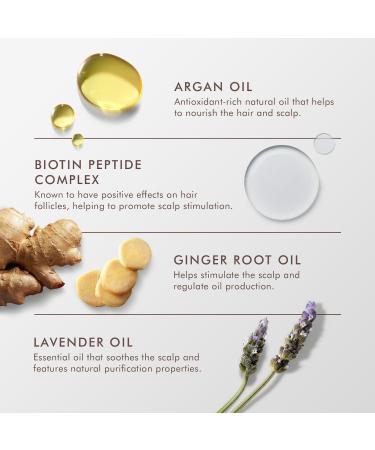 ARGAN OIL
Antioxidant-rich natural oil that helps to nourish the hair and scalp.

BIOTIN PEPTIDE COMPLEX
Known to have positive effects on hair follicles, helping to promote scalp stimulation.

GINGER ROOT OIL
Helps stimulate the scalp and regulate oil production.

LAVENDER OIL
Essential oil that soothes the scalp and features natural purification properties.