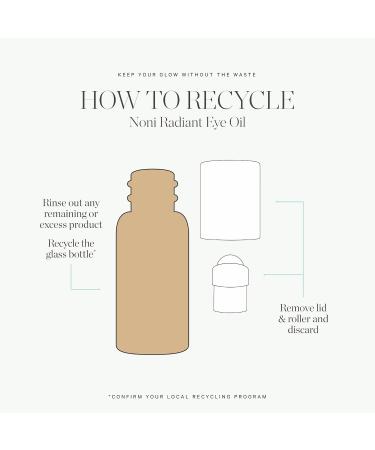 KEEP YOUR GLOW WITHOUT THE WASTE

HOW TO RECYCLE

Noni Radiant Eye Oil

Rinse out any remaining or excess product

Recycle the glass bottle*

Remove lid & roller and discard

*CONFIRM YOUR LOCAL RECYCLING PROGRAM