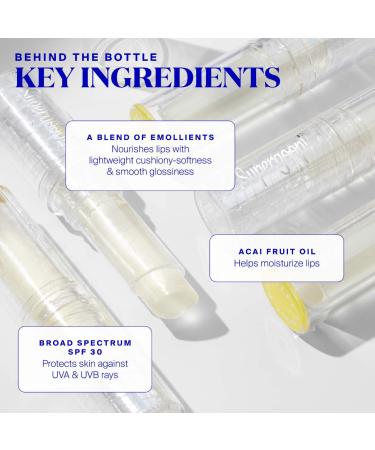 BEHIND THE BOTTLE
KEY INGREDIENTS

A BLEND OF EMOLLIENTS
Nourishes lips with lightweight cushiony-softness & smooth glossiness

Supergoop!

ACAI FRUIT OIL
Helps moisturize lips

BROAD SPECTRUM SPF 30
Protects skin against UVA & UVB rays