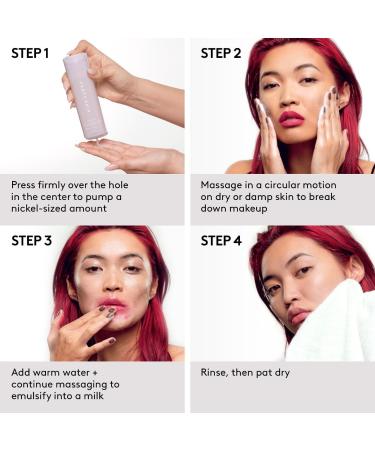 STEP 1

Press firmly over the hole in the center to pump a nickel-sized amount

STEP 2

Massage in a circular motion on dry or damp skin to break down makeup

STEP 3

Add warm water + continue massaging to emulsify into a milk

STEP 4

Rinse, then pat dry