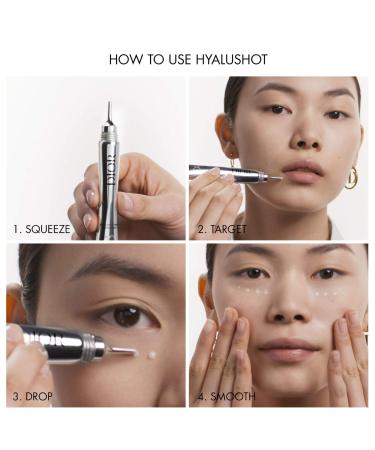 HOW TO USE HYALUSHOT

DIOR

1. SQUEEZE

2. TARGET

3. DROP

4. SMOOTH