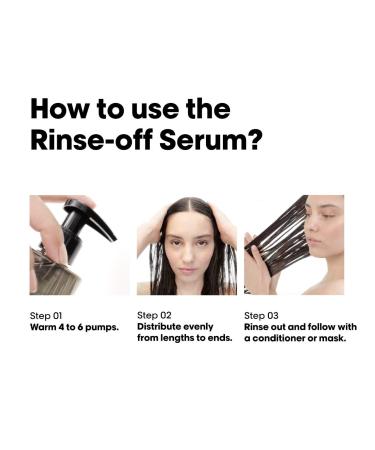 How to use the Rinse-off Serum?

Step 01
Warm 4 to 6 pumps.

Step 02
Distribute evenly from lengths to ends.

Step 03
Rinse out and follow with a conditioner or mask.