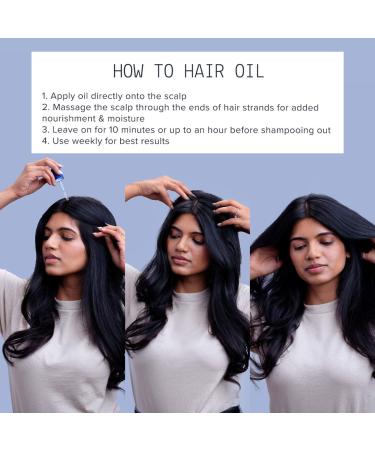 HOW TO HAIR OIL

1. Apply oil directly onto the scalp
2. Massage the scalp through the ends of hair strands for added nourishment & moisture
3. Leave on for 10 minutes or up to an hour before shampooing out
4. Use weekly for best results