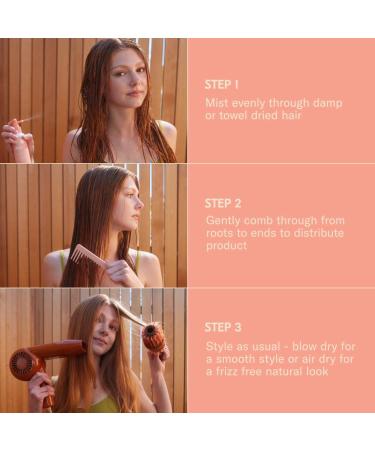 STEP 1

Mist evenly through damp or towel dried hair

STEP 2

Gently comb through from roots to ends to distribute product

STEP 3

Style as usual - blow dry for a smooth style or air dry for a frizz free natural look