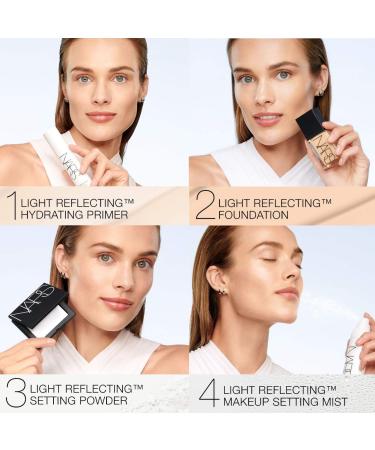 NARS

NARS

1 LIGHT REFLECTING™ HYDRATING PRIMER

2 LIGHT REFLECTING™ FOUNDATION

NARS

NARS

3 LIGHT REFLECTING™ SETTING POWDER

4 LIGHT REFLECTING™ MAKEUP SETTING MIST