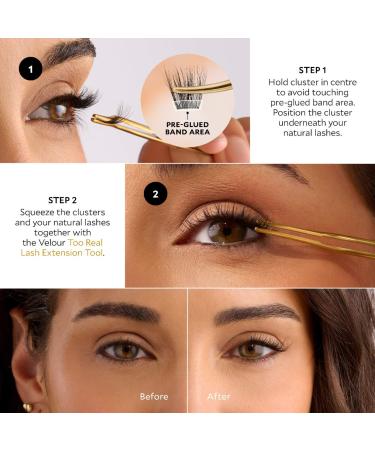 1

PRE-GLUED BAND AREA

STEP 1
Hold cluster in centre to avoid touching pre-glued band area. Position the cluster underneath your natural lashes.

STEP 2
Squeeze the clusters and your natural lashes together with the Velour Too Real Lash Extension Tool.

2

Before

After