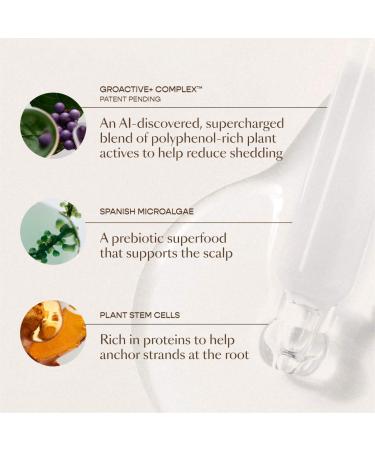 GROACTIVE+ COMPLEX™
PATENT PENDING

An AI-discovered, supercharged blend of polyphenol-rich plant actives to help reduce shedding

SPANISH MICROALGAE

A prebiotic superfood that supports the scalp

PLANT STEM CELLS

Rich in proteins to help anchor strands at the root