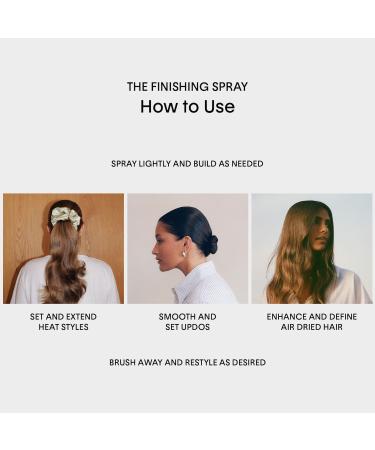 THE FINISHING SPRAY
How to Use

SPRAY LIGHTLY AND BUILD AS NEEDED

SET AND EXTEND HEAT STYLES

SMOOTH AND SET UPDOS

ENHANCE AND DEFINE AIR DRIED HAIR

BRUSH AWAY AND RESTYLE AS DESIRED