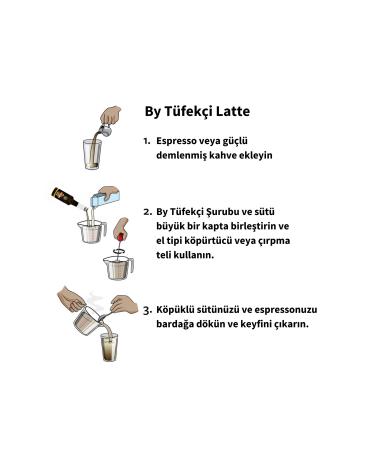 By Tüfekçi Latte

1. Espresso veya güçlü demlenmiş kahve ekleyin

2. By Tüfekçi Şurubu ve sütü büyük bir kapta birleştirin ve el tipi köpürtücü veya çırpma teli kullanın.

3. Köpüklü sütünüzü ve espressonuzu bardağa dökün ve keyfini çıkarın.