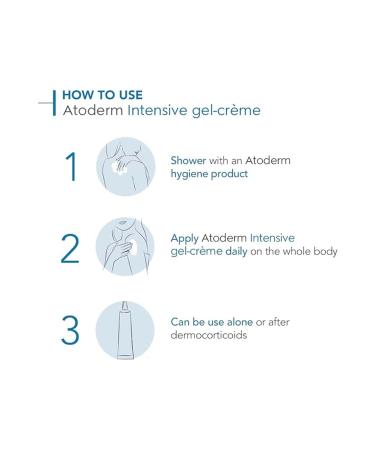 HOW TO USE
Atoderm Intensive gel-crème

1

Shower with an Atoderm hygiene product

2

Apply Atoderm Intensive gel-crème daily on the whole body

3

Can be use alone or after dermocorticoids