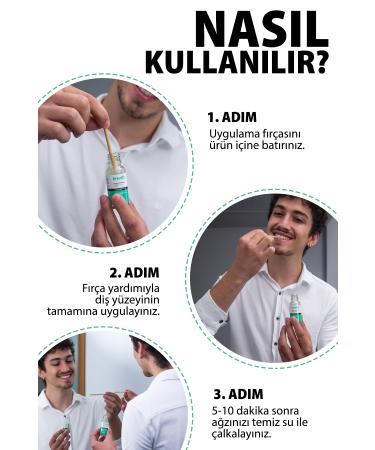 NASIL KULLANILIR?

1. ADIM
Uygulama fırçasını ürün içine batırınız.

2. ADIM
Fırça yardımıyla diş yüzeyinin tamamına uygulayınız.

3. ADIM
5-10 dakika sonra ağzınızı temiz su ile çalkalayınız.