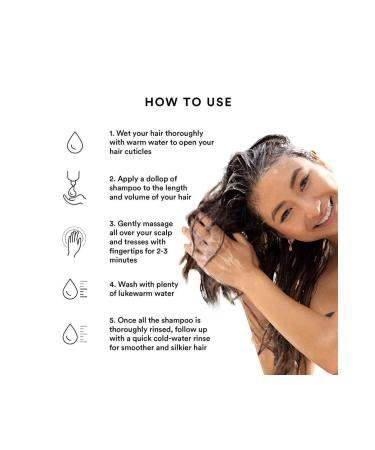 HOW TO USE

1. Wet your hair thoroughly with warm water to open your hair cuticles

2. Apply a dollop of shampoo to the length and volume of your hair

3. Gently massage all over your scalp and tresses with fingertips for 2-3 minutes

4. Wash with plenty of lukewarm water

5. Once all the shampoo is thoroughly rinsed, follow up with a quick cold-water rinse for smoother and silkier hair