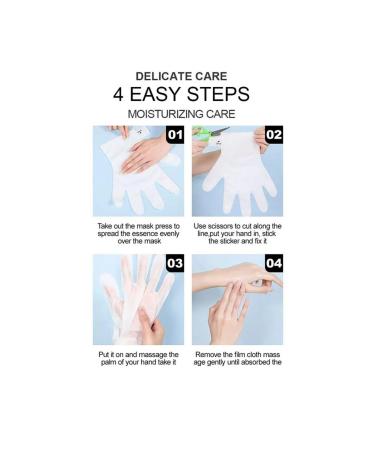 DELICATE CARE
4 EASY STEPS
MOISTURIZING CARE

01

Take out the mask press to spread the essence evenly over the mask

02

Use scissors to cut along the line,put your hand in, stick the sticker and fix it

03

Put it on and massage the palm of your hand take it

04

Remove the film cloth mass age gently until absorbed the