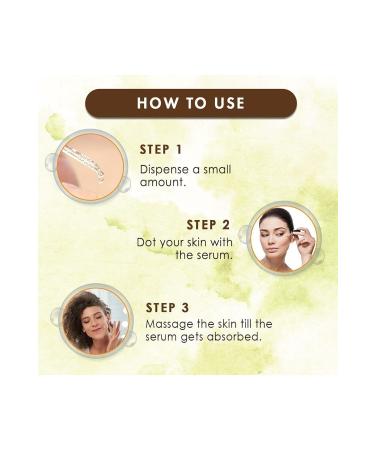 HOW TO USE

STEP 1
Dispense a small amount.

STEP 2
Dot your skin with the serum.

STEP 3
Massage the skin till the serum gets absorbed.