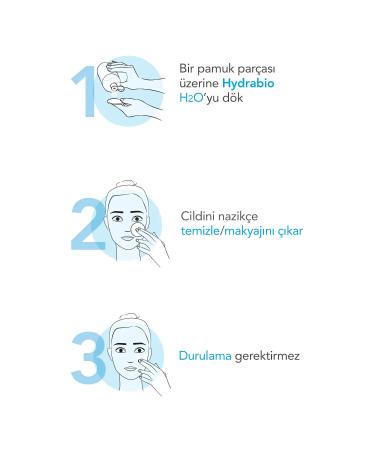 1
Bir pamuk parçası üzerine Hydrabio $H_2O$'yu dök

2
Cildini nazikçe temizle/makyajını çıkar

3
Durulama gerektirmez