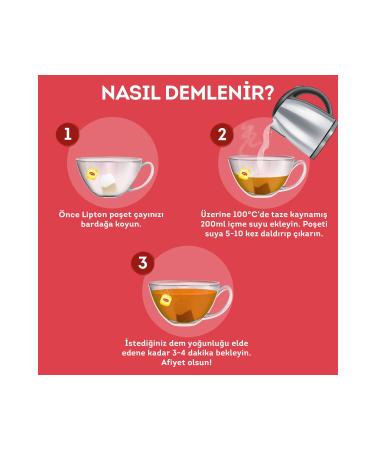 NASIL DEMLENİR?

1

Önce Lipton poşet çayınızı bardağa koyun.

2

Üzerine 100°C'de taze kaynamış 200ml içme suyu ekleyin. Poşeti suya 5-10 kez daldırıp çıkarın.

3

İstediğiniz dem yoğunluğu elde edene kadar 3-4 dakika bekleyin. Afiyet olsun!