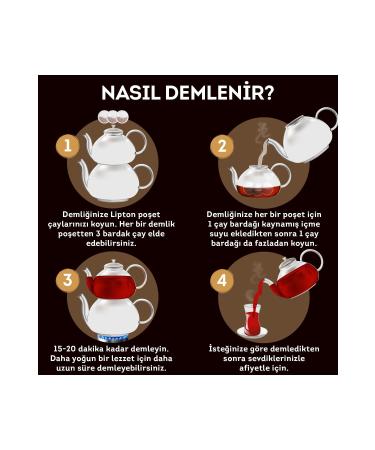 NASIL DEMLENİR?

1

Demliğinize Lipton poşet çaylarınızı koyun. Her bir demlik poşetten 3 bardak çay elde edebilirsiniz.

2

Demliğinize her bir poşet için 1 çay bardağı kaynamış içme suyu ekledikten sonra 1 çay bardağı da fazladan koyun.

3

15-20 dakika kadar demleyin. Daha yoğun bir lezzet için daha uzun süre demleyebilirsiniz.

4

İsteğinize göre demledikten sonra sevdiklerinizle afiyetle için.