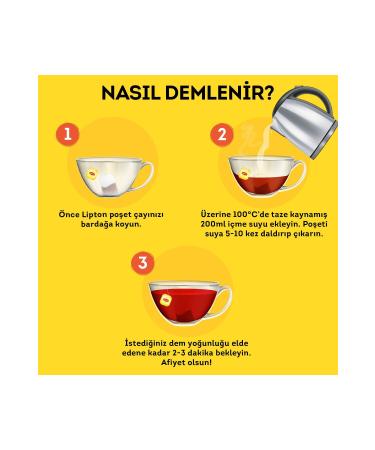 NASIL DEMLENİR?

1

Önce Lipton poşet çayınızı bardağa koyun.

2

Üzerine 100°C'de taze kaynamış 200ml içme suyu ekleyin. Poşeti suya 5-10 kez daldırıp çıkarın.

3

İstediğiniz dem yoğunluğu elde edene kadar 2-3 dakika bekleyin. Afiyet olsun!