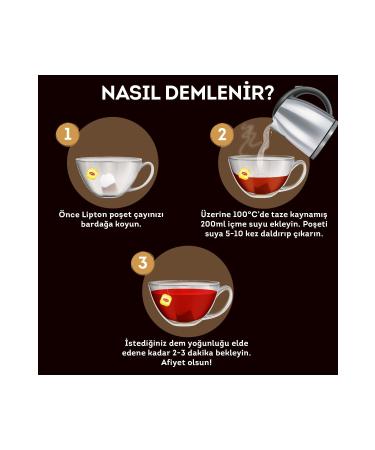 NASIL DEMLENİR?

1

Önce Lipton poşet çayınızı bardağa koyun.

2

Üzerine 100°C'de taze kaynamış 200ml içme suyu ekleyin. Poşeti suya 5-10 kez daldırıp çıkarın.

3

İstediğiniz dem yoğunluğu elde edene kadar 2-3 dakika bekleyin. Afiyet olsun!