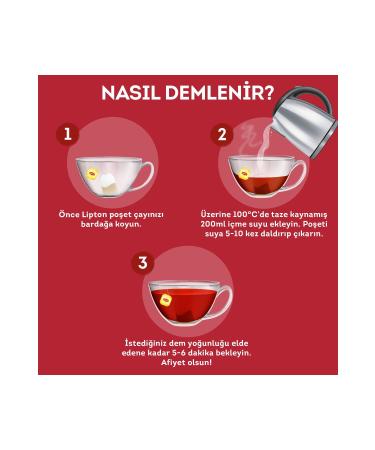 NASIL DEMLENİR?

1

Önce Lipton poşet çayınızı bardağa koyun.

2

Üzerine 100°C'de taze kaynamış 200ml içme suyu ekleyin. Poşeti suya 5-10 kez daldırıp çıkarın.

3

İstediğiniz dem yoğunluğu elde edene kadar 5-6 dakika bekleyin. Afiyet olsun!