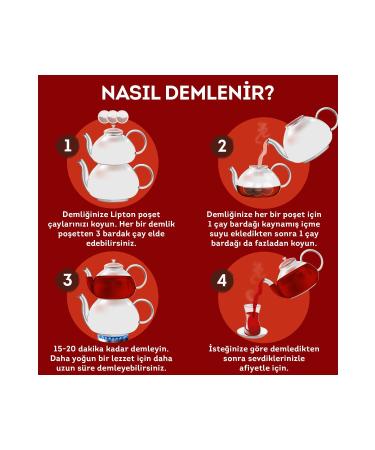 NASIL DEMLENİR?

1

Demliğinize Lipton poşet çaylarınızı koyun. Her bir demlik poşetten 3 bardak çay elde edebilirsiniz.

2

Demliğinize her bir poşet için 1 çay bardağı kaynamış içme suyu ekledikten sonra 1 çay bardağı da fazladan koyun.

3

15-20 dakika kadar demleyin. Daha yoğun bir lezzet için daha uzun süre demleyebilirsiniz.

4

İsteğinize göre demledikten sonra sevdiklerinizle afiyetle için.