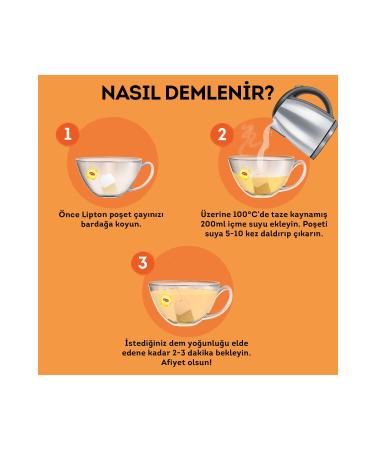 NASIL DEMLENİR?

1

Önce Lipton poşet çayınızı bardağa koyun.

2

Üzerine 100°C'de taze kaynamış 200ml içme suyu ekleyin. Poşeti suya 5-10 kez daldırıp çıkarın.

3

İstediğiniz dem yoğunluğu elde edene kadar 2-3 dakika bekleyin. Afiyet olsun!