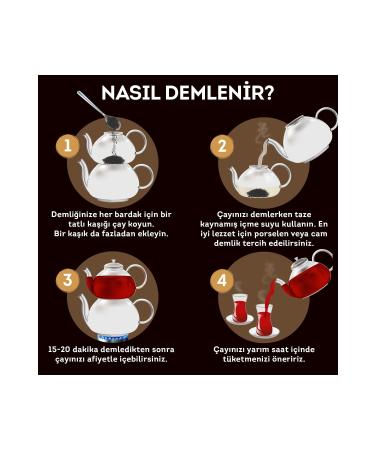 NASIL DEMLENİR?

1

Demliğinize her bardak için bir tatlı kaşığı çay koyun. Bir kaşık da fazladan ekleyin.

2

Çayınızı demlerken taze kaynamış içme suyu kullanın. En iyi lezzet için porselen veya cam demlik tercih edeilirsiniz.

3

15-20 dakika demledikten sonra çayınızı afiyetle içebilirsiniz.

4

Çayınızı yarım saat içinde tüketmenizi öneririz.