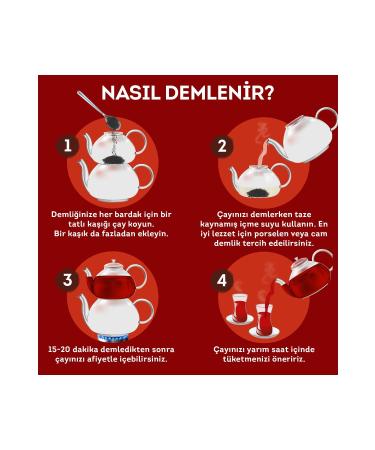 NASIL DEMLENİR?

1

Demliğinize her bardak için bir tatlı kaşığı çay koyun. Bir kaşık da fazladan ekleyin.

2

Çayınızı demlerken taze kaynamış içme suyu kullanın. En iyi lezzet için porselen veya cam demlik tercih edeilirsiniz.

3

15-20 dakika demledikten sonra çayınızı afiyetle içebilirsiniz.

4

Çayınızı yarım saat içinde tüketmenizi öneririz.