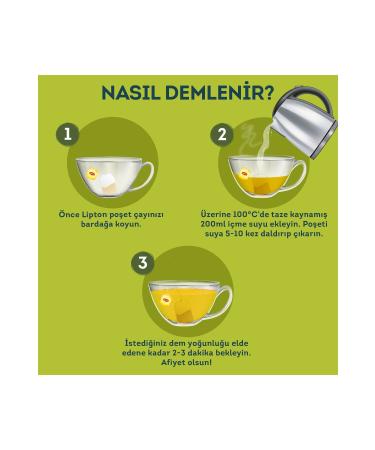 NASIL DEMLENİR?

1

Önce Lipton poşet çayınızı bardağa koyun.

2

Üzerine 100°C'de taze kaynamış 200ml içme suyu ekleyin. Poşeti suya 5-10 kez daldırıp çıkarın.

3

İstediğiniz dem yoğunluğu elde edene kadar 2-3 dakika bekleyin. Afiyet olsun!