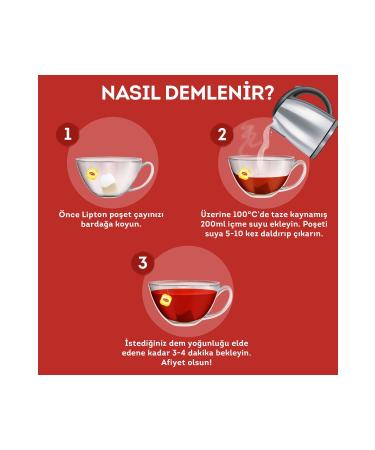 NASIL DEMLENİR?

1

Önce Lipton poşet çayınızı bardağa koyun.

2

Üzerine 100°C'de taze kaynamış 200ml içme suyu ekleyin. Poşeti suya 5-10 kez daldırıp çıkarın.

3

İstediğiniz dem yoğunluğu elde edene kadar 3-4 dakika bekleyin. Afiyet olsun!