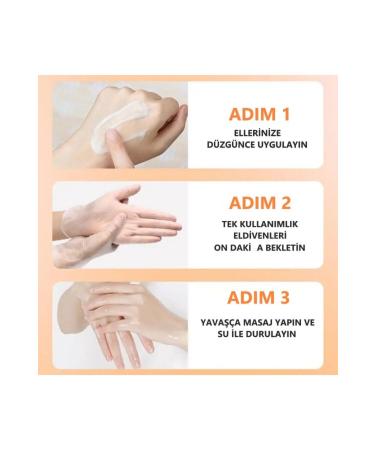 ADIM 1

ELLERİNİZE DÜZGÜNCE UYGULAYIN

ADIM 2

TEK KULLANIMLIK ELDİVENLERİ ON DAKİ A BEKLETİN

ADIM 3

YAVAŞÇA MASAJ YAPIN VE SU İLE DURULAYIN