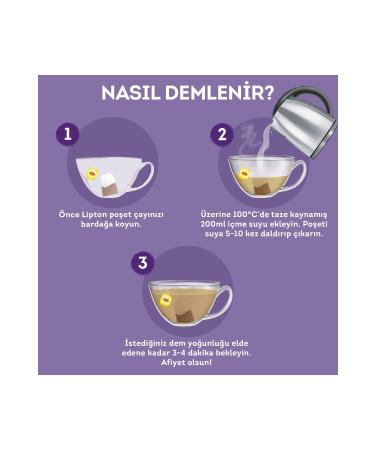 NASIL DEMLENİR?

1

Önce Lipton poşet çayınızı bardağa koyun.

2

Üzerine 100°C'de taze kaynamış 200ml içme suyu ekleyin. Poşeti suya 5-10 kez daldırıp çıkarın.

3

İstediğiniz dem yoğunluğu elde edene kadar 3-4 dakika bekleyin. Afiyet olsun!