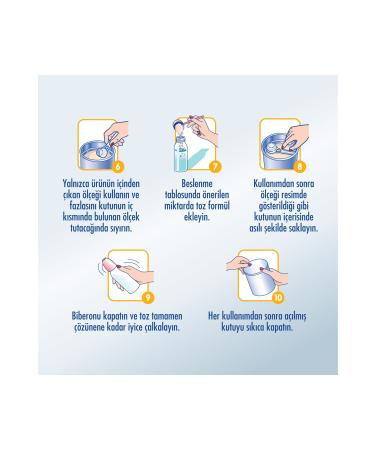 6

Yalnızca ürünün içinden çıkan ölçeği kullanın ve fazlasını kutunun iç kısmında bulunan ölçek tutacağında sıyırın.

7

Beslenme tablosunda önerilen miktarda toz formül ekleyin.

8

Kullanımdan sonra ölçeği resimde gösterildiği gibi kutunun içerisinde asılı şekilde saklayın.

9

Biberonu kapatın ve toz tamamen çözünene kadar iyice çalkalayın.

10

Her kullanımdan sonra açılmış kutuyu sıkıca kapatın.